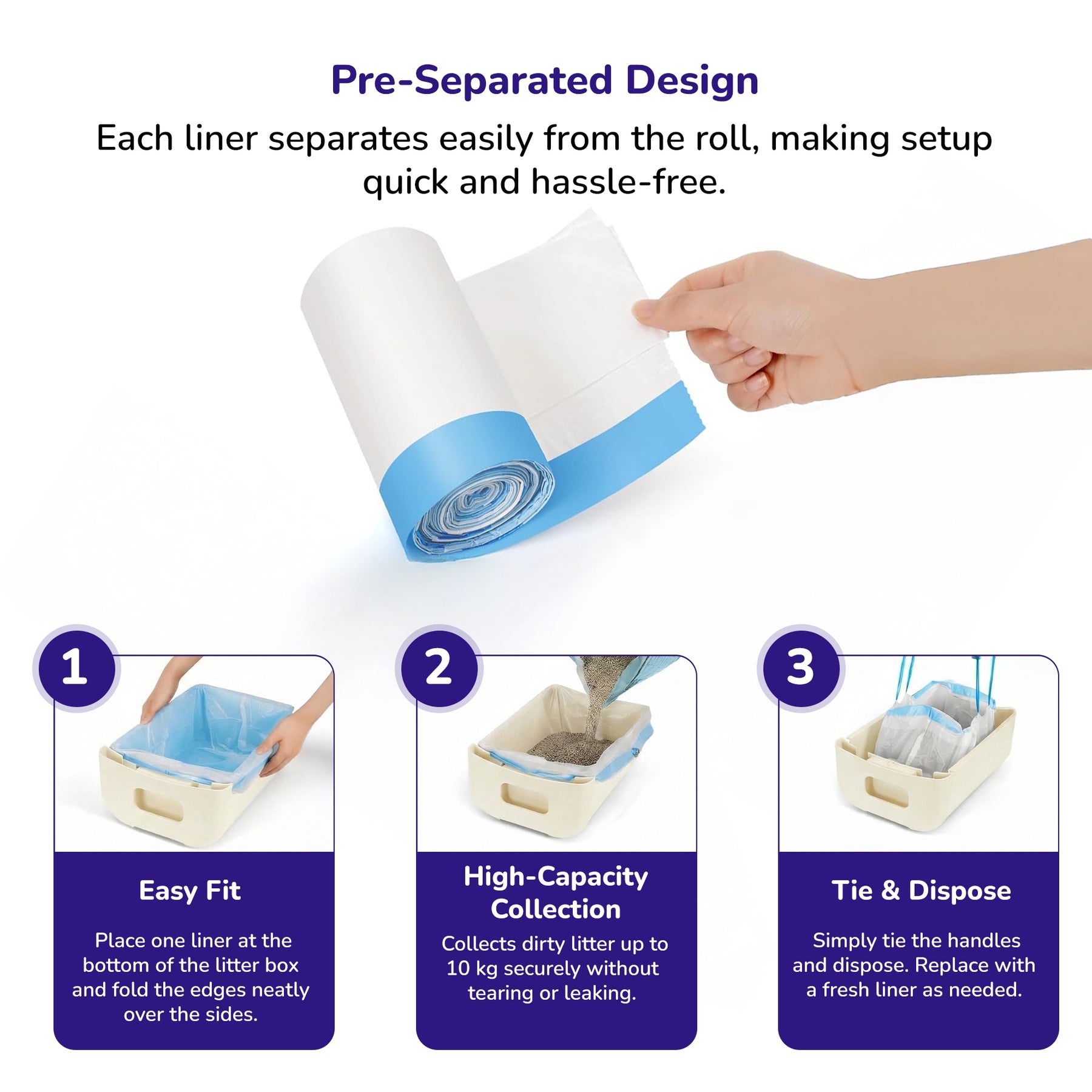 Pre-Separated Design

Each liner separates easily from the roll, making setup quick and hassle-free.

1

Easy Fit

Place one liner at the bottom of the litter box and fold the edges neatly over the sides.

2

High-Capacity Collection

Collects dirty litter up to 10 kg securely without tearing or leaking.

3

Tie & Dispose

Simply tie the handles and dispose. Replace with a fresh liner as needed.