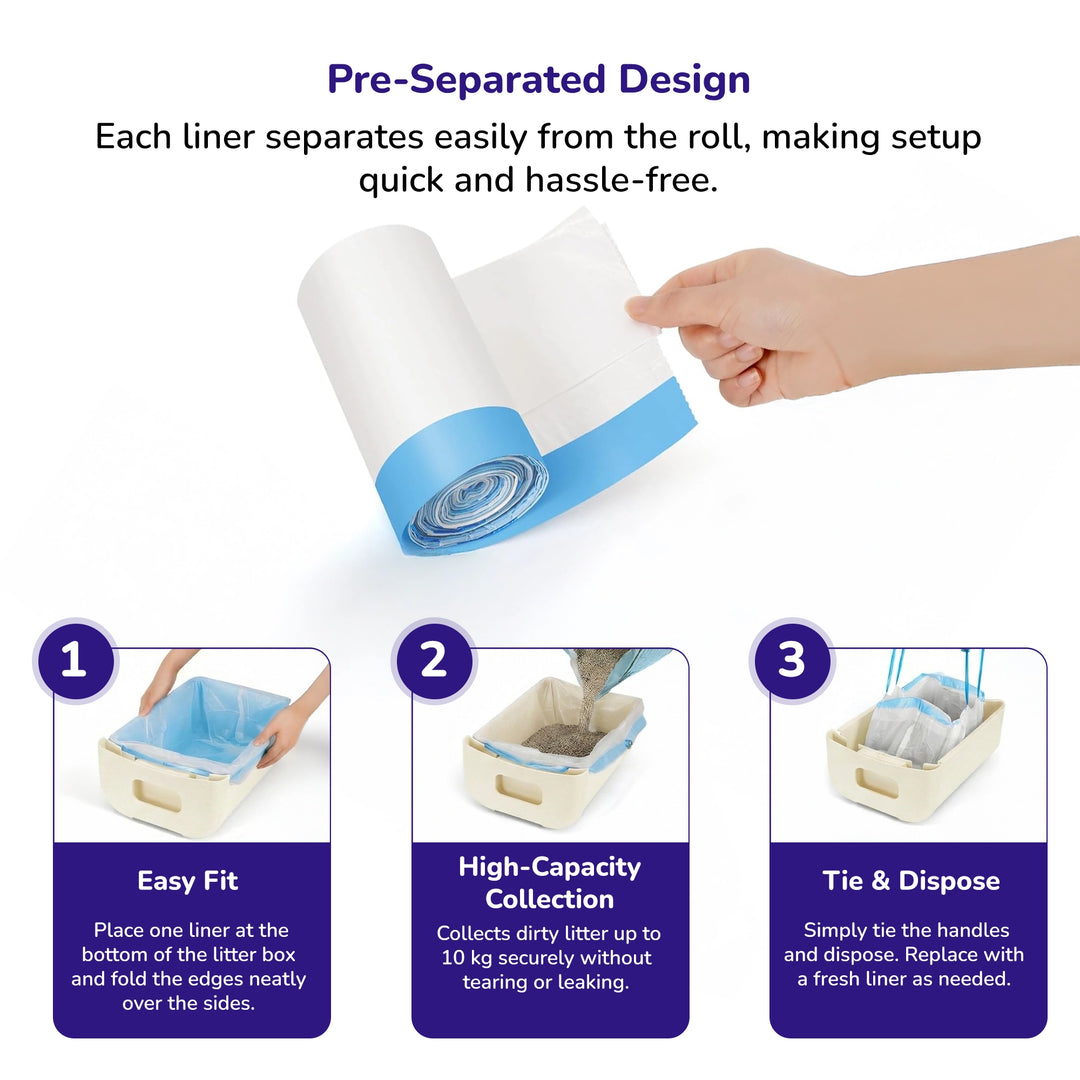 Pre-Separated Design

Each liner separates easily from the roll, making setup quick and hassle-free.

1

Easy Fit

Place one liner at the bottom of the litter box and fold the edges neatly over the sides.

2

High-Capacity Collection

Collects dirty litter up to 10 kg securely without tearing or leaking.

3

Tie & Dispose

Simply tie the handles and dispose. Replace with a fresh liner as needed.