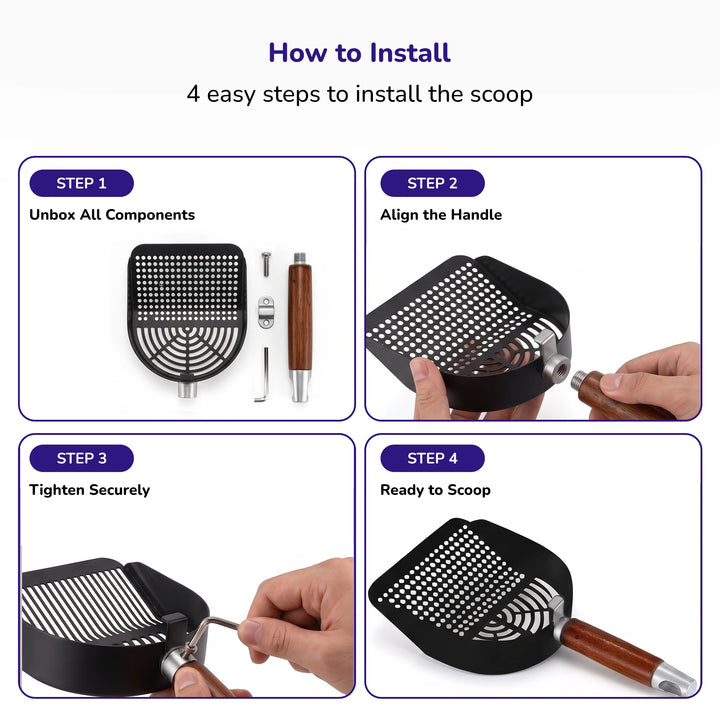 How to Install

4 easy steps to install the scoop

STEP 1
Unbox All Components

STEP 2
Align the Handle

STEP 3
Tighten Securely

STEP 4
Ready to Scoop