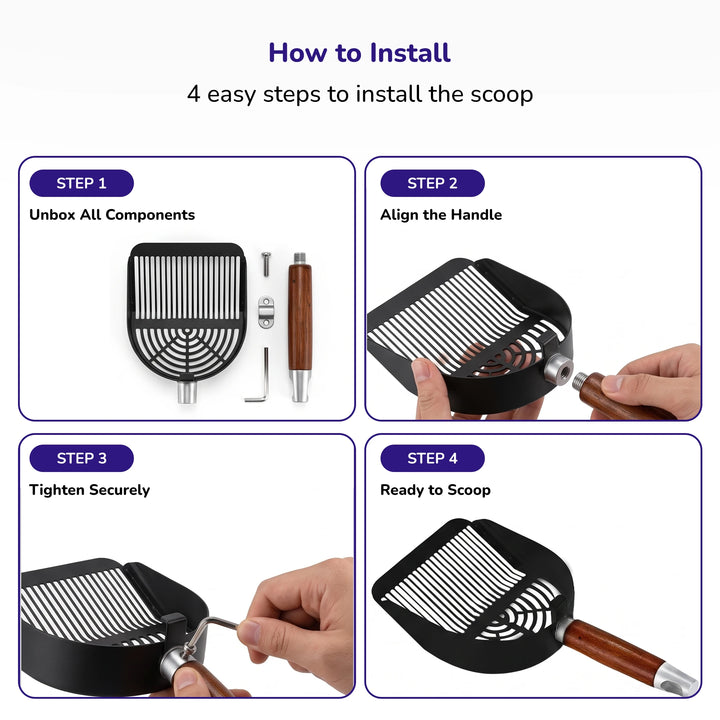 How to Install

4 easy steps to install the scoop

STEP 1

Unbox All Components

STEP 2

Align the Handle

STEP 3

Tighten Securely

STEP 4

Ready to Scoop