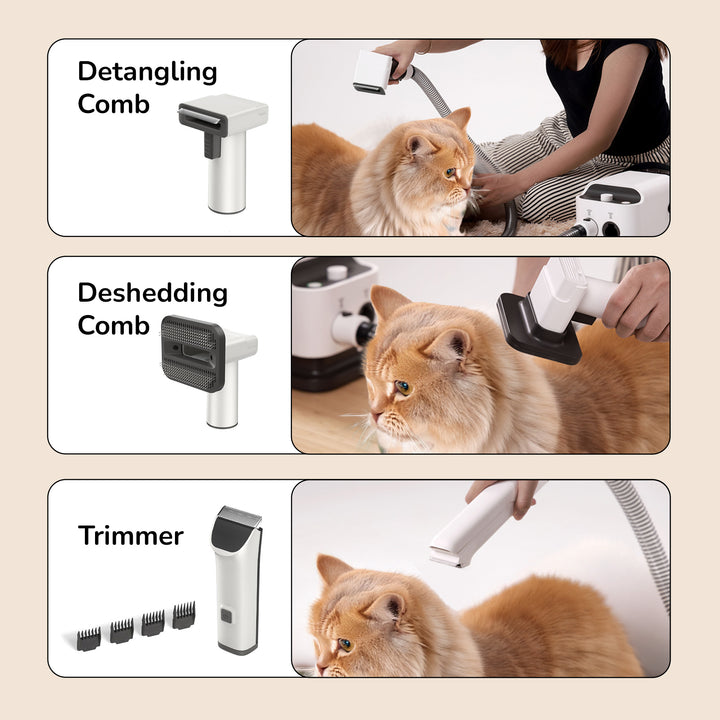 Detangling Comb

Deshedding Comb

Trimmer