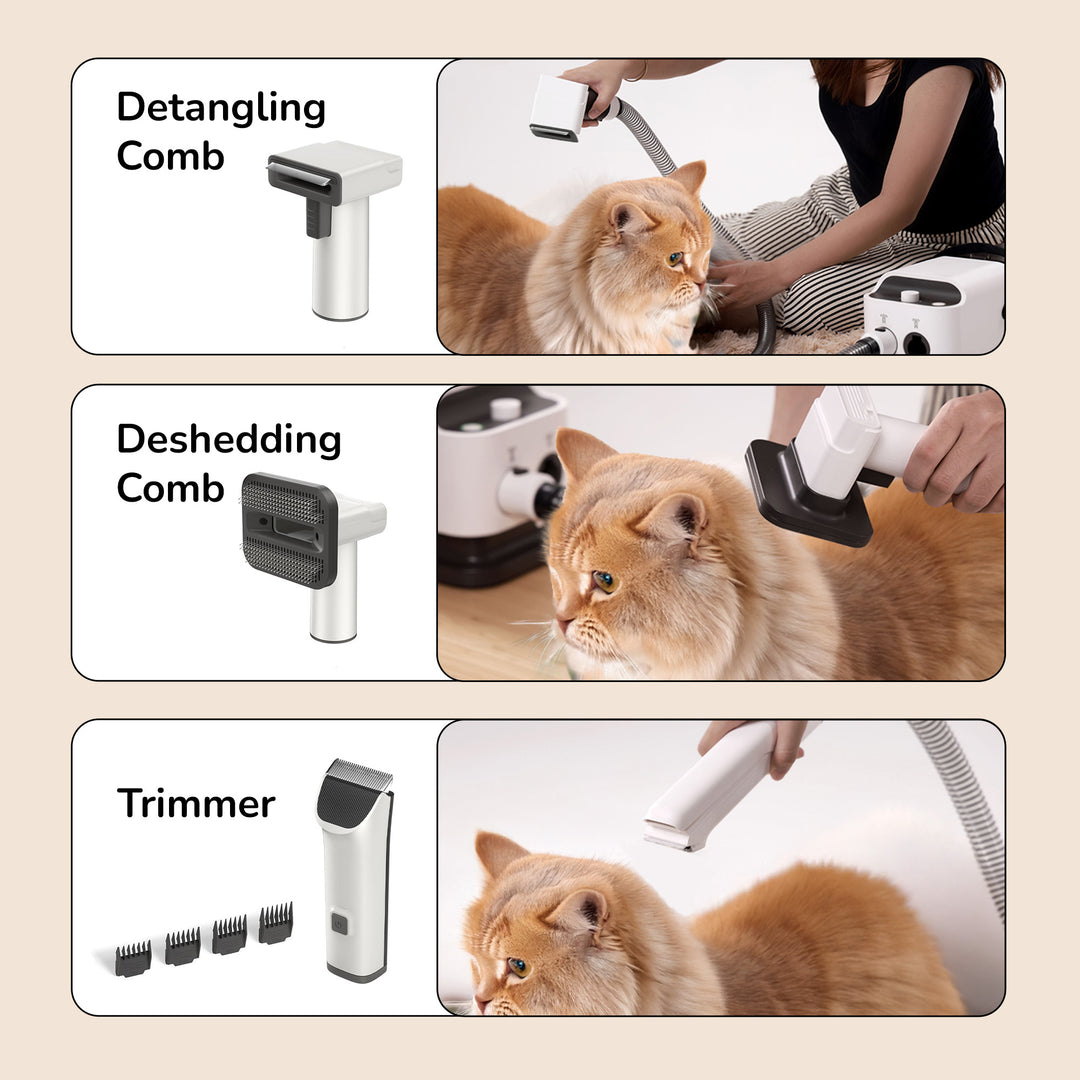 Detangling Comb

Deshedding Comb

Trimmer