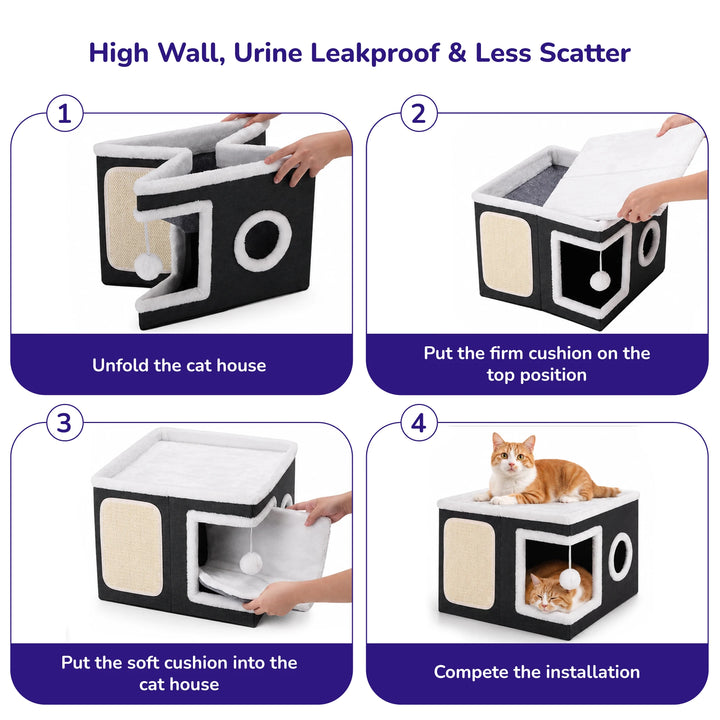 High Wall, Urine Leakproof & Less Scatter

1

Unfold the cat house

2

Put the firm cushion on the top position

3

Put the soft cushion into the cat house

4

Compete the installation