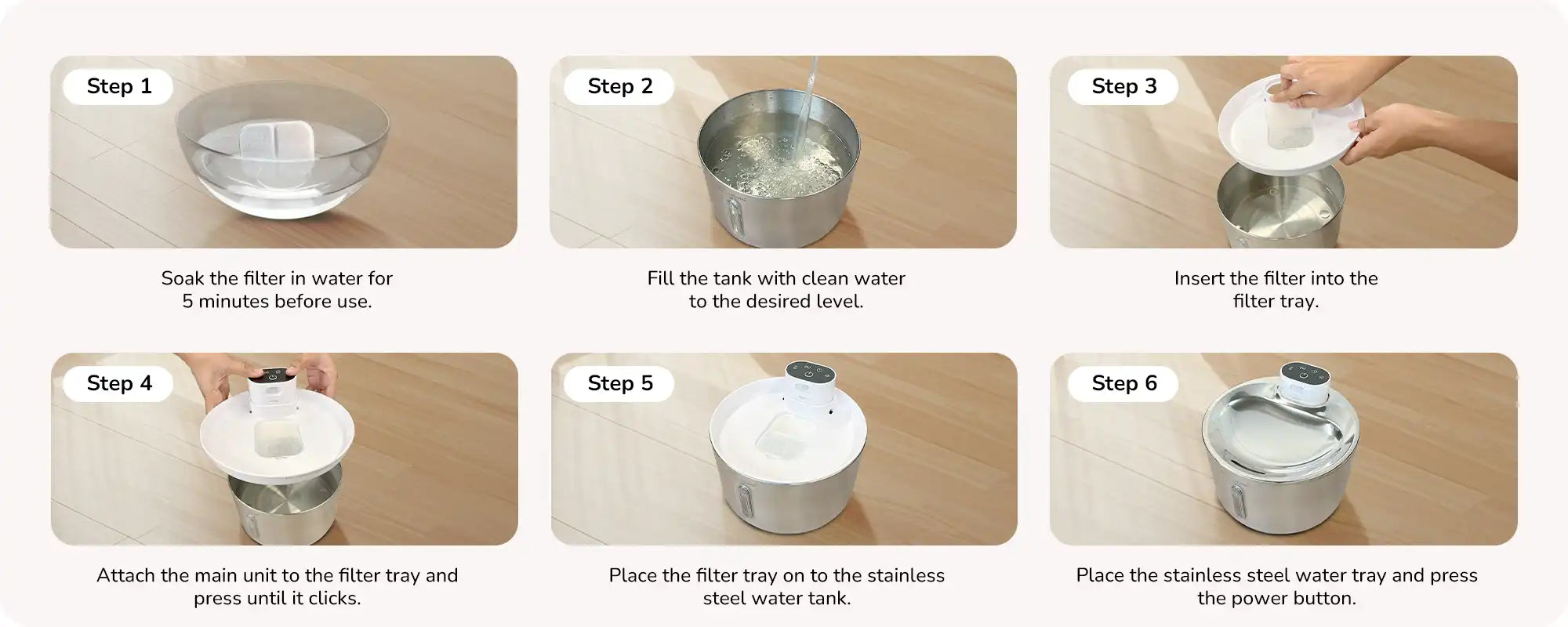 Step 1

Soak the filter in water for 5 minutes before use.

Step 2

Fill the tank with clean water to the desired level.

Step 3

Insert the filter into the filter tray.

Step 4

Attach the main unit to the filter tray and press until it clicks.

Step 5

Place the filter tray on to the stainless steel water tank.

Step 6

Place the stainless steel water tray and press the power button.