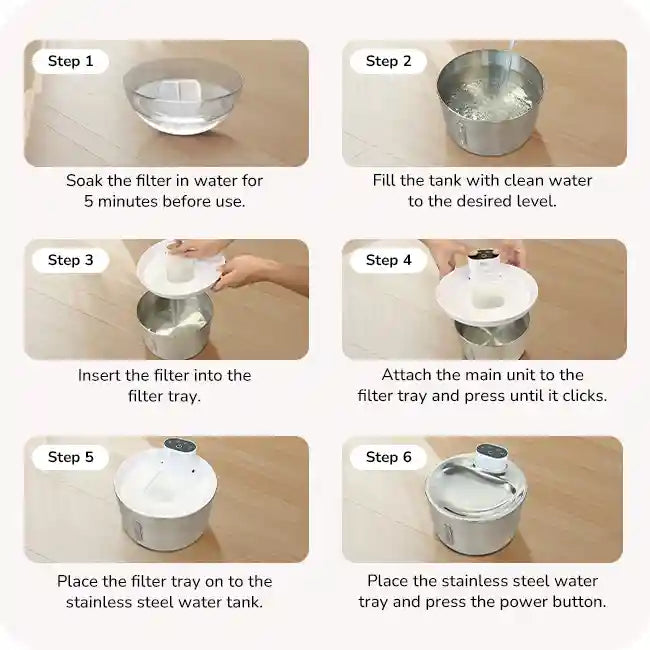 Step 1

Soak the filter in water for 5 minutes before use.

Step 2

Fill the tank with clean water to the desired level.

Step 3

Insert the filter into the filter tray.

Step 4

Attach the main unit to the filter tray and press until it clicks.

Step 5

Place the filter tray on to the stainless steel water tank.

Step 6

Place the stainless steel water tray and press the power button.