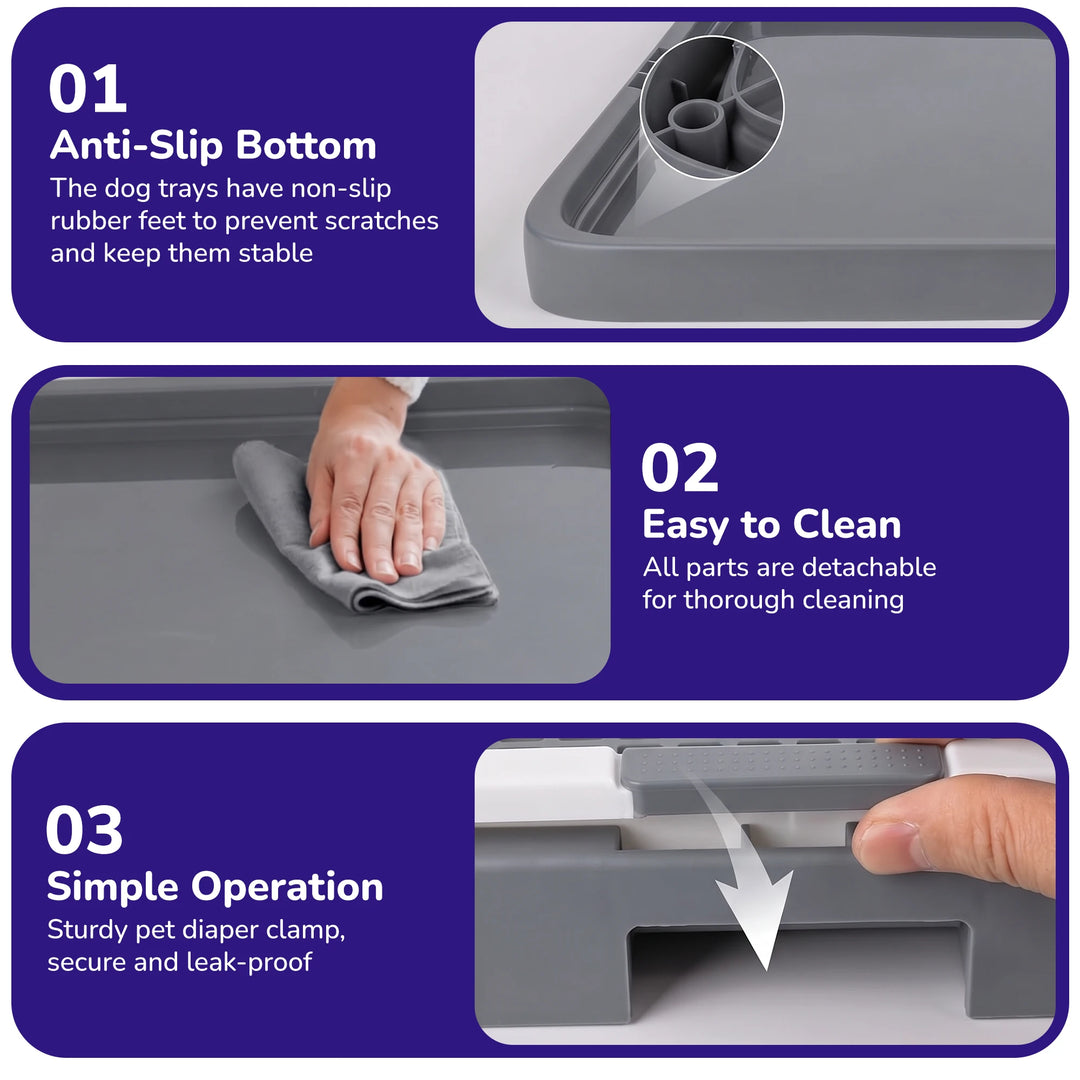 01
Anti-Slip Bottom
The dog trays have non-slip rubber feet to prevent scratches and keep them stable

02
Easy to Clean
All parts are detachable for thorough cleaning

03
Simple Operation
Sturdy pet diaper clamp, secure and leak-proof