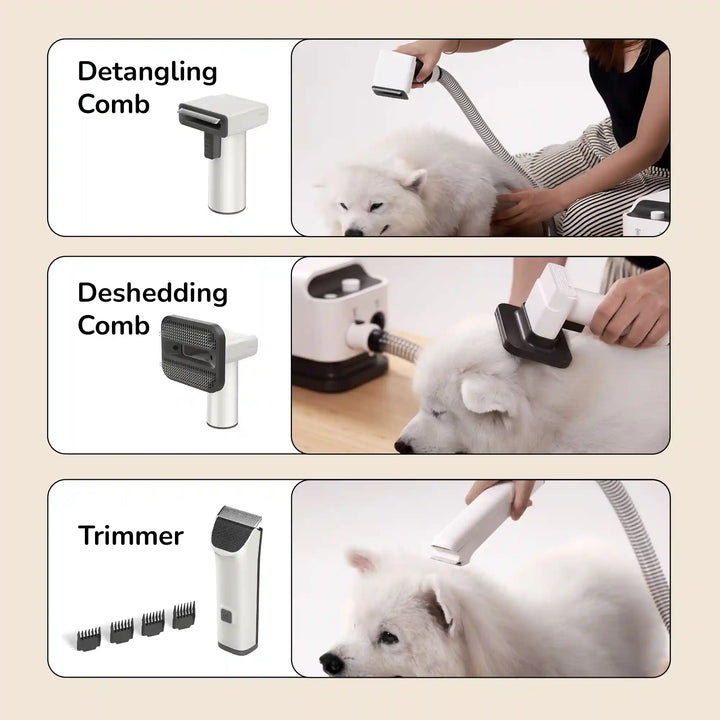 Detangling Comb

Deshedding Comb

Trimmer