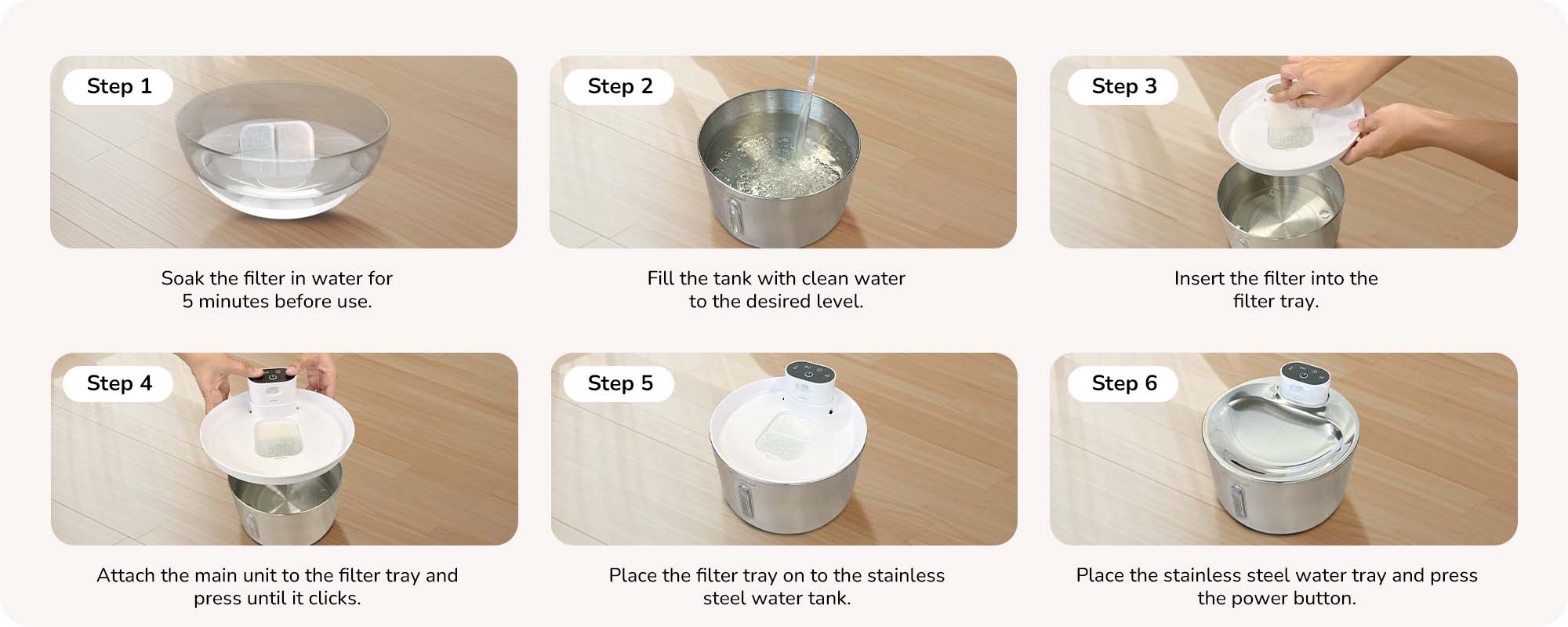 Step 1

Soak the filter in water for 5 minutes before use.

Step 2

Fill the tank with clean water to the desired level.

Step 3

Insert the filter into the filter tray.

Step 4

Attach the main unit to the filter tray and press until it clicks.

Step 5

Place the filter tray on to the stainless steel water tank.

Step 6

Place the stainless steel water tray and press the power button.