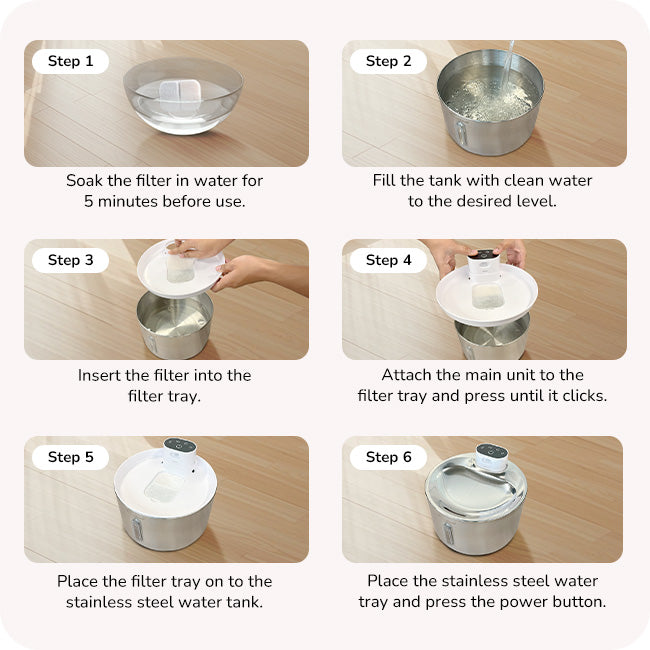 Step 1

Soak the filter in water for 5 minutes before use.

Step 2

Fill the tank with clean water to the desired level.

Step 3

Insert the filter into the filter tray.

Step 4

Attach the main unit to the filter tray and press until it clicks.

Step 5

Place the filter tray on to the stainless steel water tank.

Step 6

Place the stainless steel water tray and press the power button.