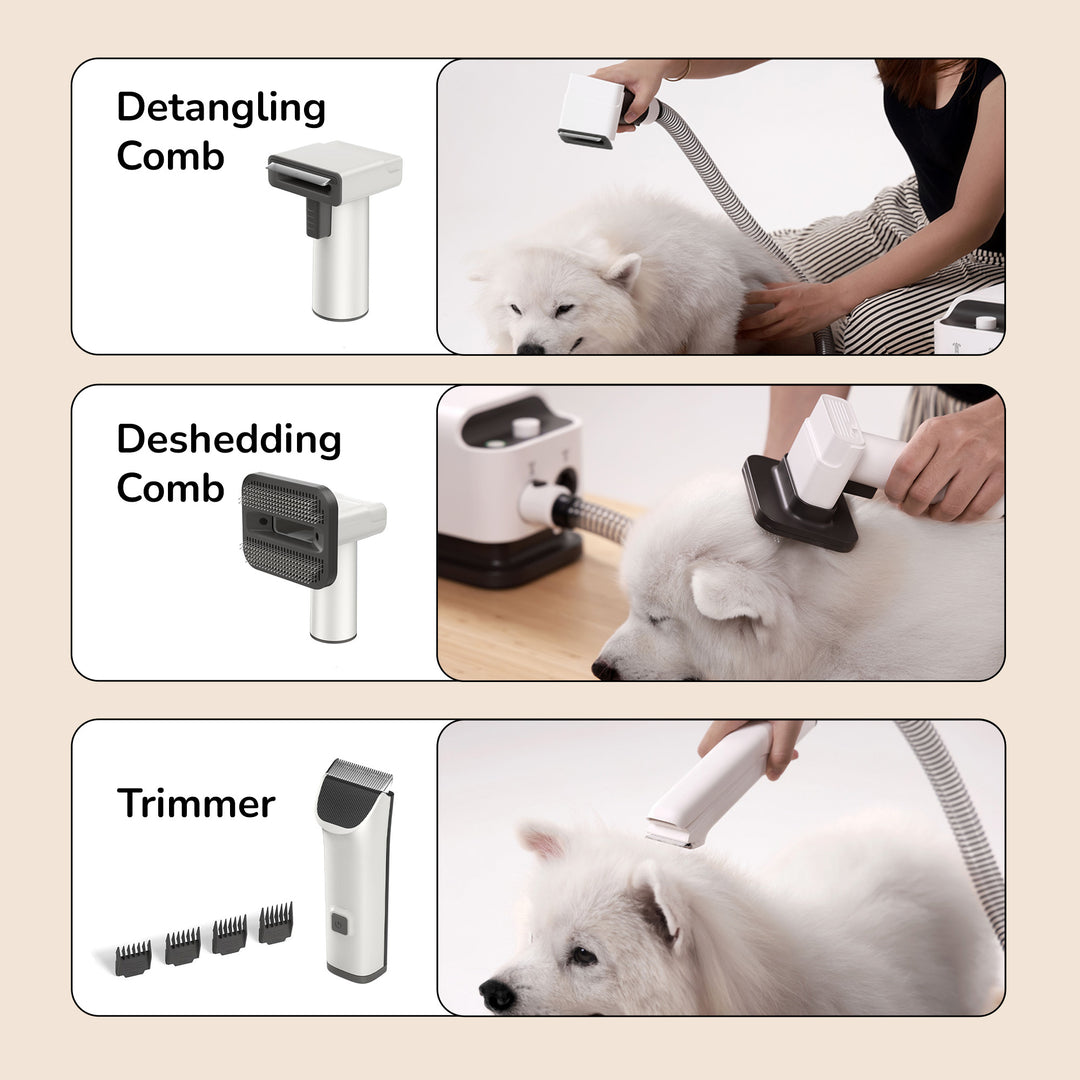 Detangling Comb

Deshedding Comb

Trimmer